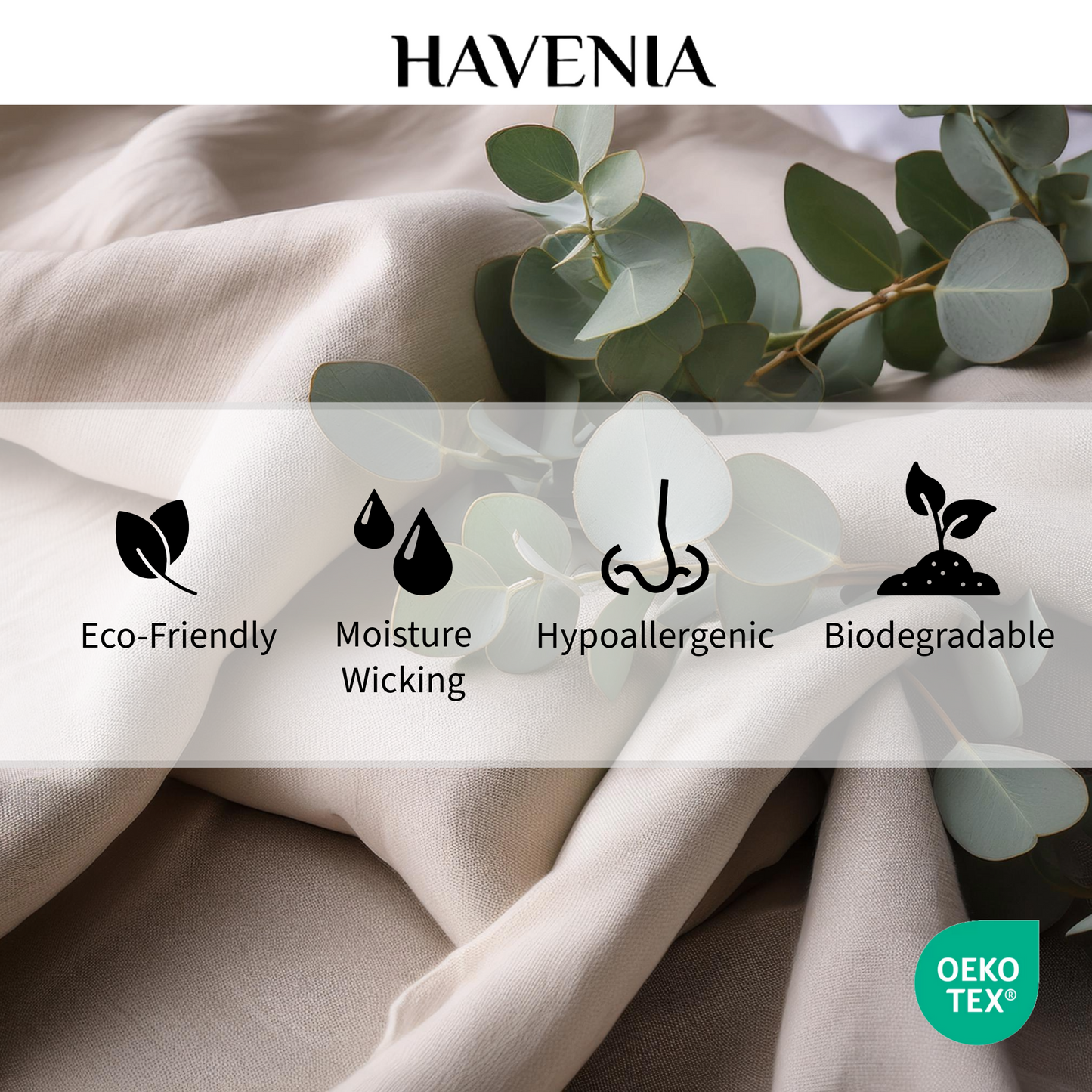 HAVENIA

Eco-Friendly

Moisture Wicking

Hypoallergenic

Biodegradable

OEKO TEX®